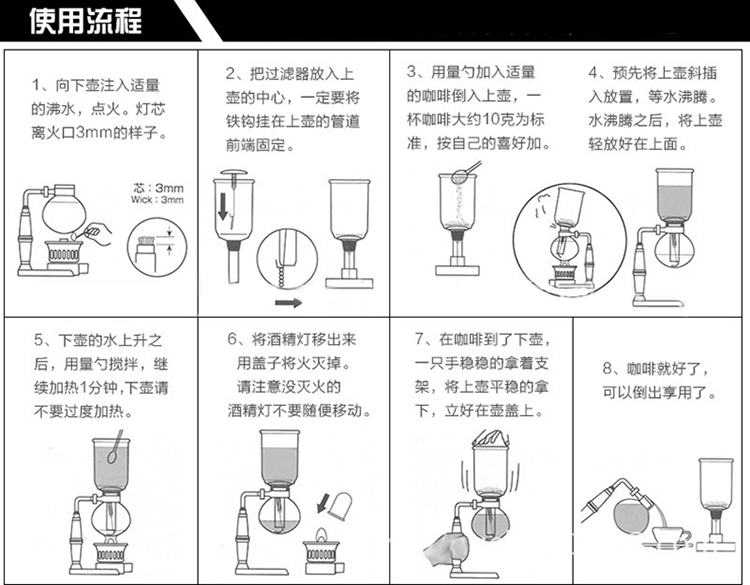 使用流程

1、向下壶注入适量的沸水，点火。灯芯离火口3mm的样子。

芯：3mm
Wick：3mm

2、把过滤器放入上壶的中心，一定要将铁钩挂在上壶的管道前端固定。

3、用量勺加入适量的咖啡倒入上壶，一杯咖啡大约10克为标准，按自己的喜好加。

4、预先将上壶斜插入放置，等水沸腾。水沸腾之后，将上壶轻放好在上面。

5、下壶的水上升之后，用量勺搅拌，继续加热1分钟，下壶请不要过度加热。

6、将酒精灯移出来用盖子将火灭掉。请注意没灭火的酒精灯不要随便移动。

7、在咖啡到了下壶，一只手稳稳的拿着支架，将上壶平稳的拿下，立好在壶盖上。

8、咖啡就好了，可以倒出享用了。